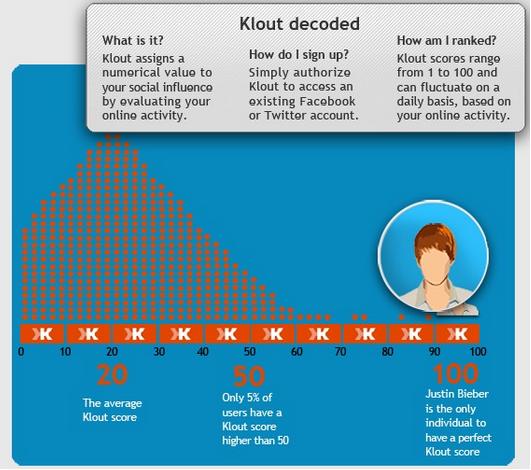 Klout decoded

What is it?
Klout assigns a numerical value to your social influence by evaluating your online activity.

How do I sign up?
Simply authorize Klout to access an existing Facebook or Twitter account.

How am I ranked?
Klout scores range from 1 to 100 and can fluctuate on a daily basis, based on your online activity.

K K K K K K K K K K

0 10 20 30 40 50 60 70 80 90 100

20
The average Klout score

50
Only 5% of users have a Klout score higher than 50

100
Justin Bieber is the only individual to have a perfect Klout score